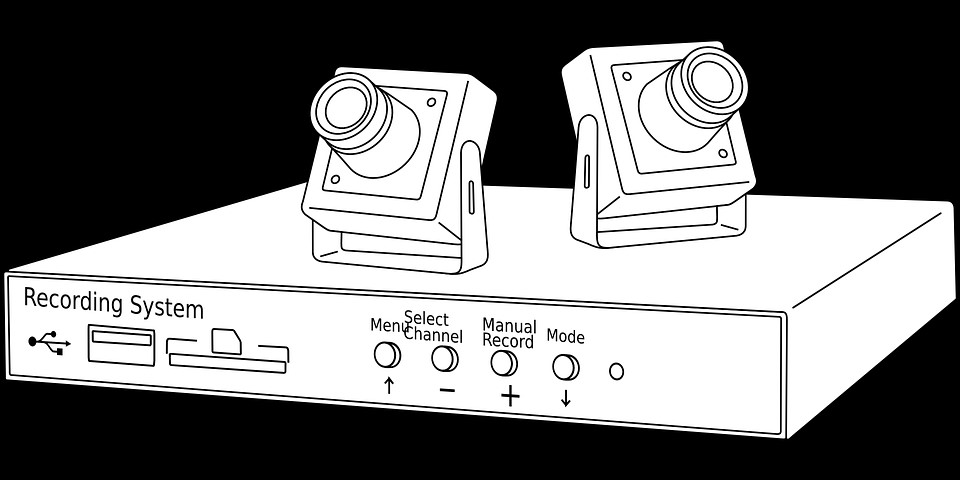 Recording System

Menu

Select Channel

Manual Record

Mode

↑

−

+

↓